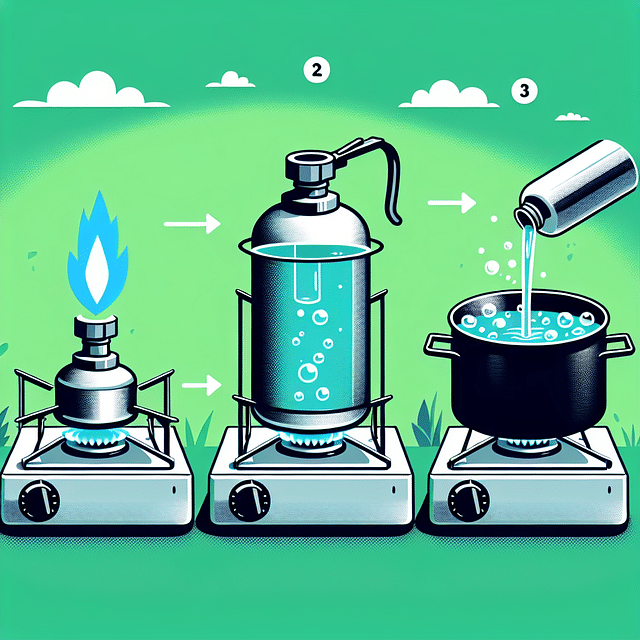 2

3