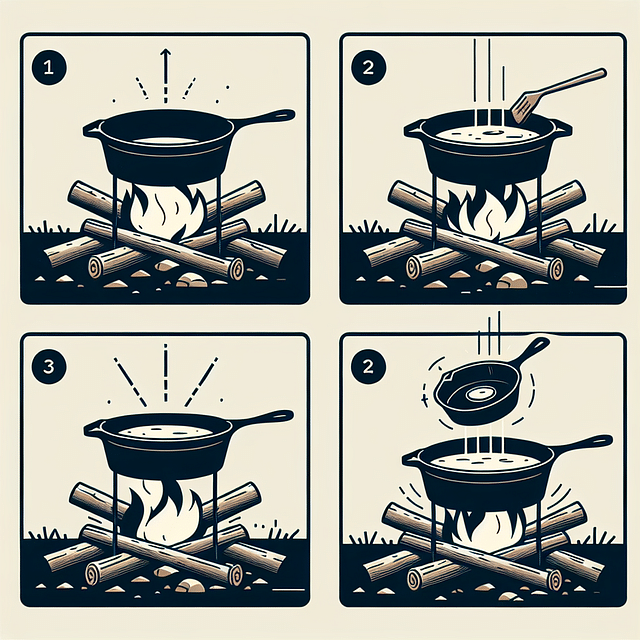 1

2

3

2