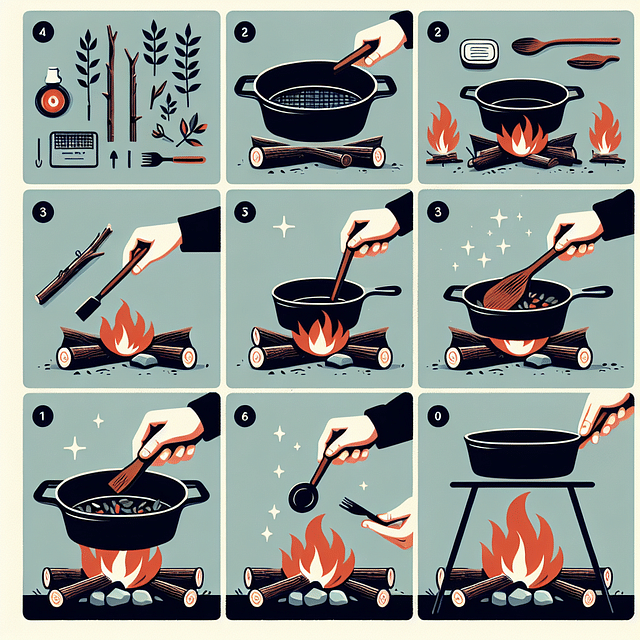 4

2

2

3

5

3

1

6

0