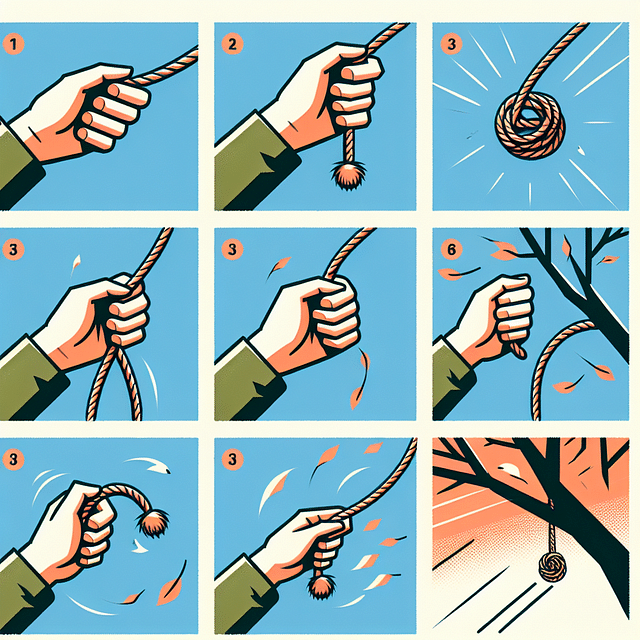 1

2

3

3

3

6

3

3